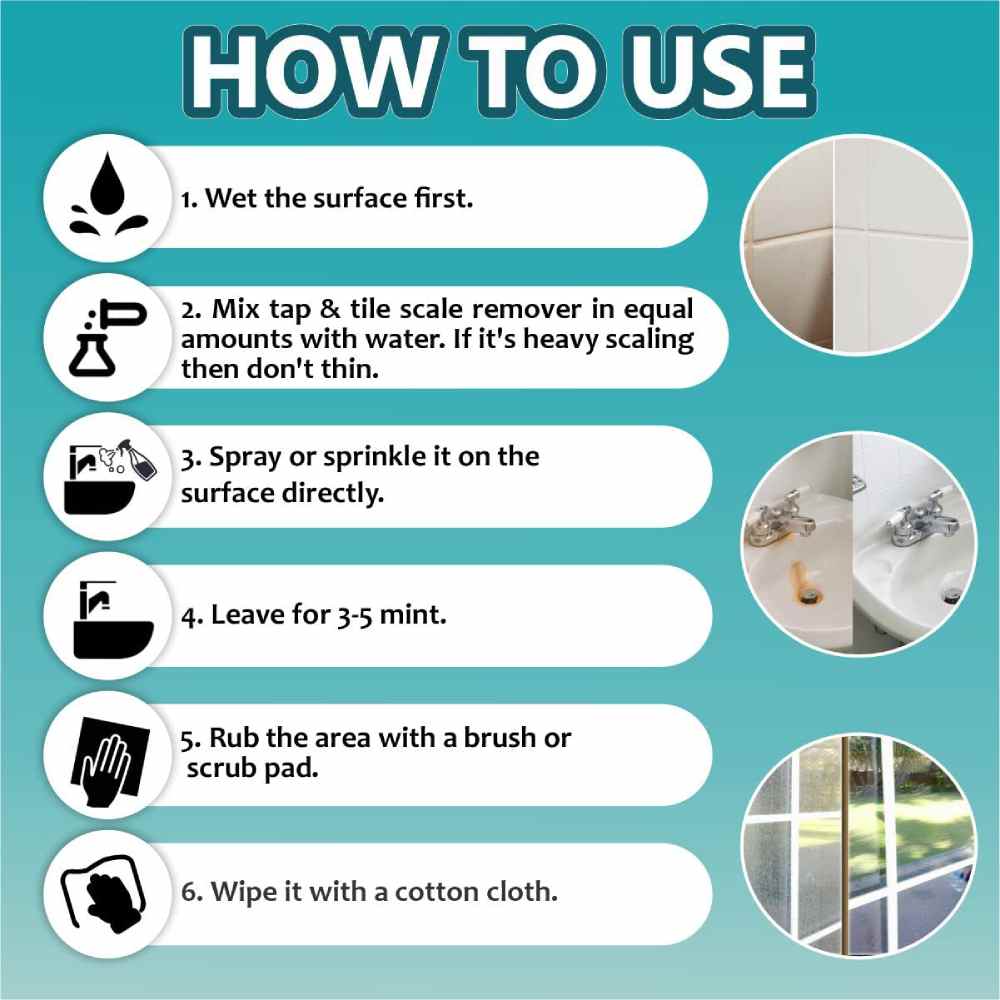 HOW TO USE

1. Wet the surface first.

2. Mix tap & tile scale remover in equal amounts with water. If it's heavy scaling then don't thin.

3. Spray or sprinkle it on the surface directly.

4. Leave for 3-5 mint.

5. Rub the area with a brush or scrub pad.

6. Wipe it with a cotton cloth.